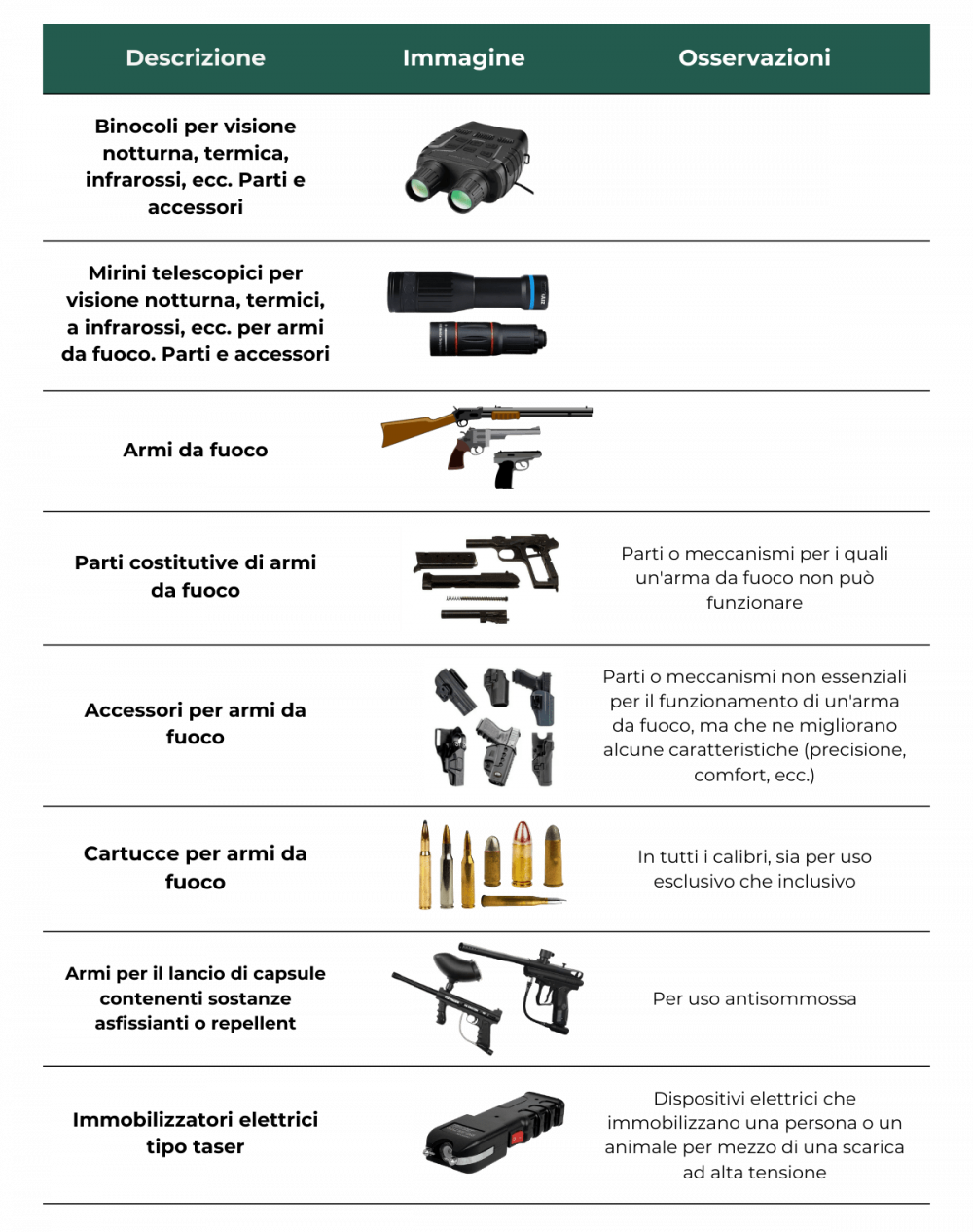 | Descrizione | Immagine | Osservazioni |
|---|---|---|
| Binocoli per visione notturna, termica, infrarossi, ecc. Parti e accessori | | |
| Mirini telescopici per visione notturna, termici, a infrarossi, ecc. per armi da fuoco. Parti e accessori | | |
| Armi da fuoco | | |
| Parti costitutive di armi da fuoco | | Parti o meccanismi per i quali un'arma da fuoco non può funzionare |
| Accessori per armi da fuoco | | Parti o meccanismi non essenziali per il funzionamento di un'arma da fuoco, ma che ne migliorano alcune caratteristiche (precisione, comfort, ecc.) |
| Cartucce per armi da fuoco | | In tutti i calibri, sia per uso esclusivo che inclusivo |
| Armi per il lancio di capsule contenenti sostanze asfissianti o repellent | | Per uso antisommossa |
| Immobilizzatori elettrici tipo taser | | Dispositivi elettrici che immobilizzano una persona o un animale per mezzo di una scarica ad alta tensione |